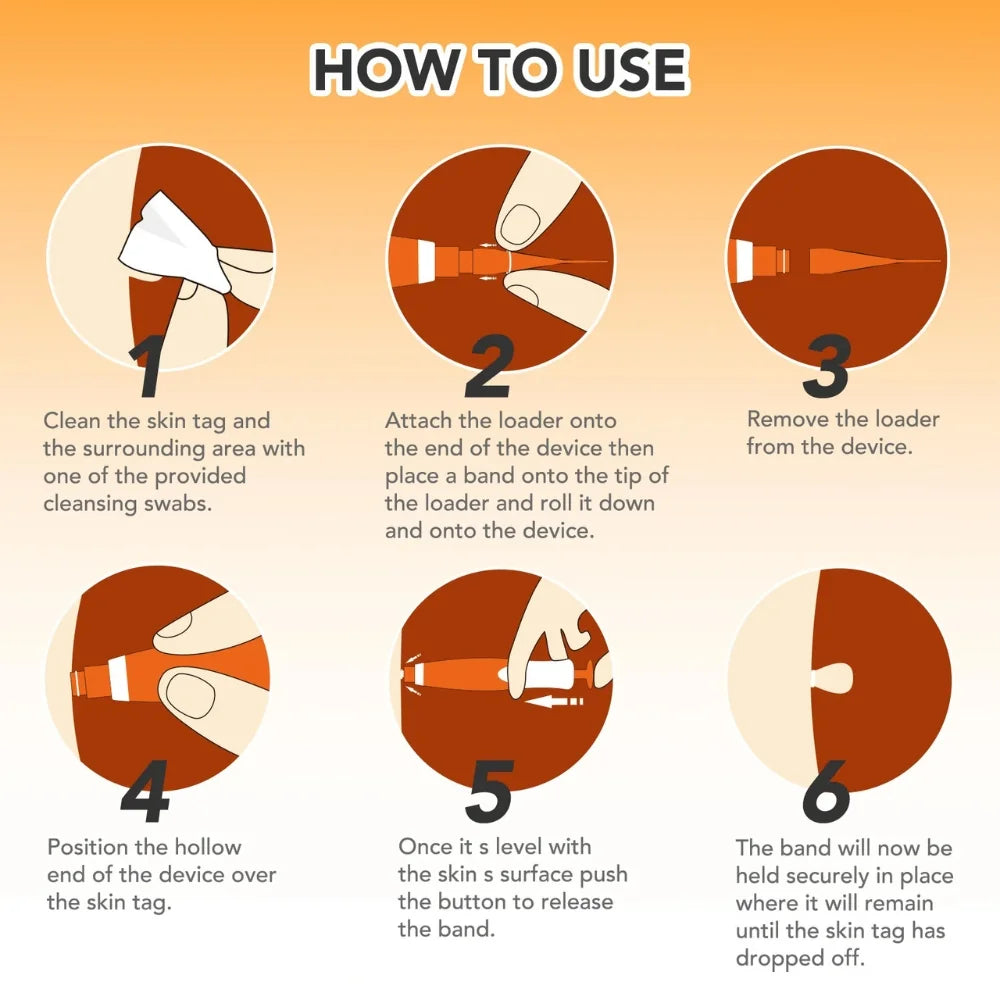 HOW TO USE

1
Clean the skin tag and the surrounding area with one of the provided cleansing swabs.

2
Attach the loader onto the end of the device then place a band onto the tip of the loader and roll it down and onto the device.

3
Remove the loader from the device.

4
Position the hollow end of the device over the skin tag.

5
Once it s level with the skin s surface push the button to release the band.

6
The band will now be held securely in place where it will remain until the skin tag has dropped off.